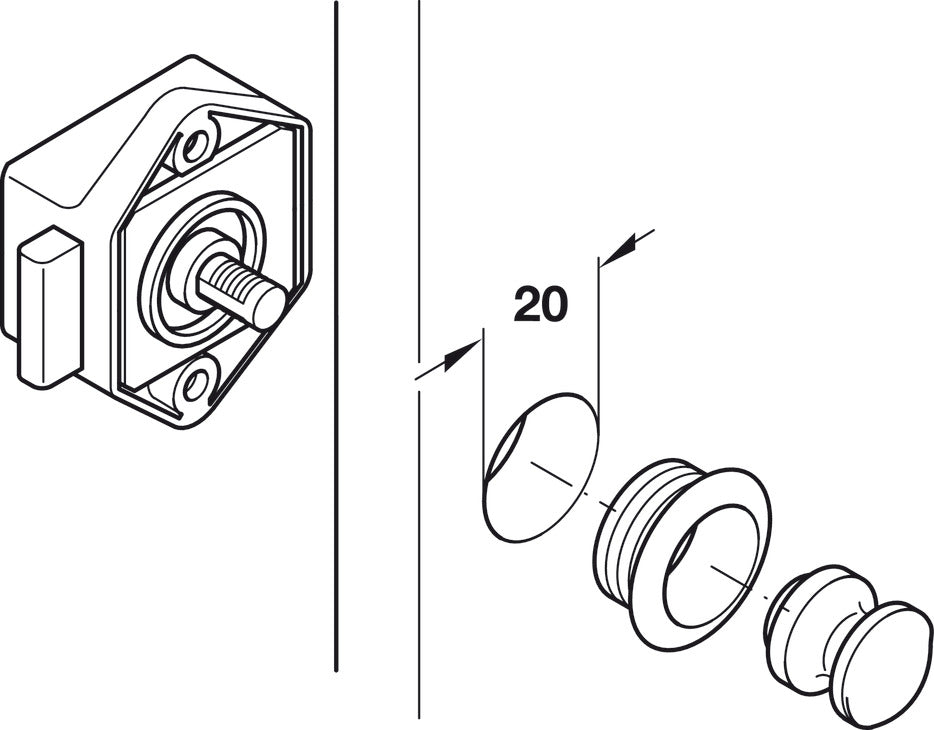 20